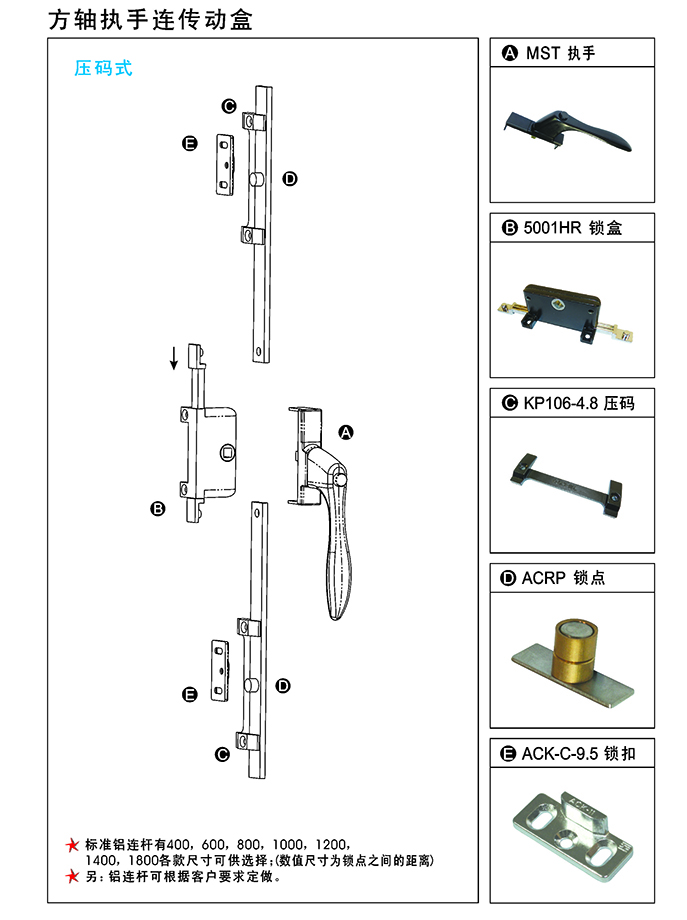 方轴执手连传动盒

压码式

C
E
D
B
A
E
D
C

★ 标准铝连杆有400，600，800，1000，1200，1400，1800各款尺寸可供选择;(数值尺寸为锁点之间的距离)
★ 另：铝连杆可根据客户要求定做。

A MST 执手

B 5001HR 锁盒

C KP106-4.8 压码

D ACRP 锁点

E ACK-C-9.5 锁扣