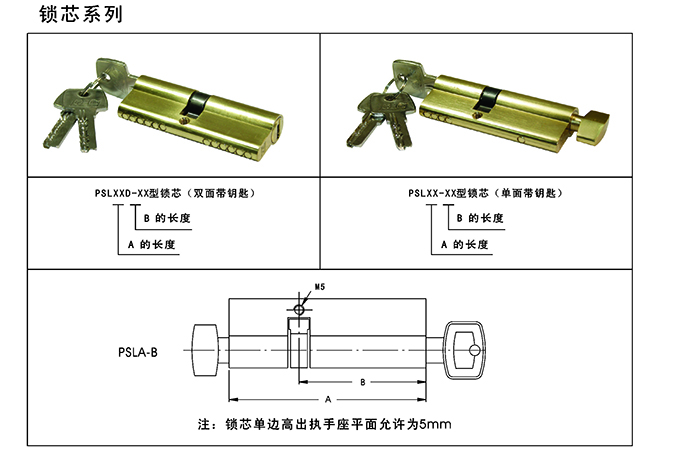 锁芯系列

PSLXXD-XX型锁芯（双面带钥匙）

B 的长度

A 的长度

PSLXX-XX型锁芯（单面带钥匙）

B 的长度

A 的长度

M5

PSLA-B

B

A

注：锁芯单边高出执手座平面允许为5mm