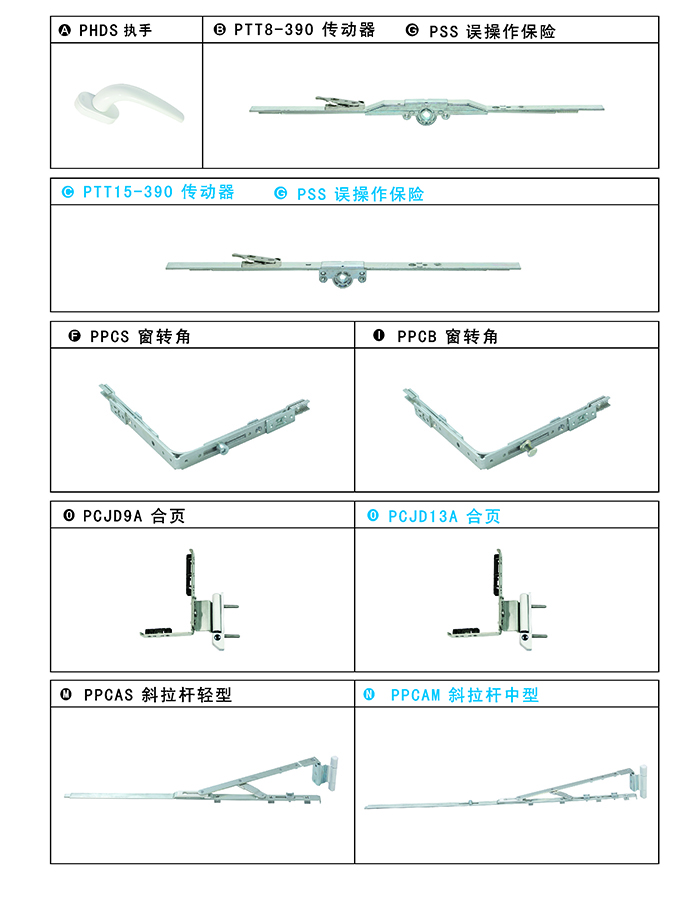 Ⓐ PHDS 执手

Ⓑ PTT8-390 传动器 Ⓖ PSS 误操作保险

Ⓒ PTT15-390 传动器 Ⓖ PSS 误操作保险

Ⓕ PPCS 窗转角

Ⓘ PPCB 窗转角

Ⓞ PCJD9A 合页

Ⓞ PCJD13A 合页

Ⓜ PPCAS 斜拉杆轻型

Ⓝ PPCAM 斜拉杆中型