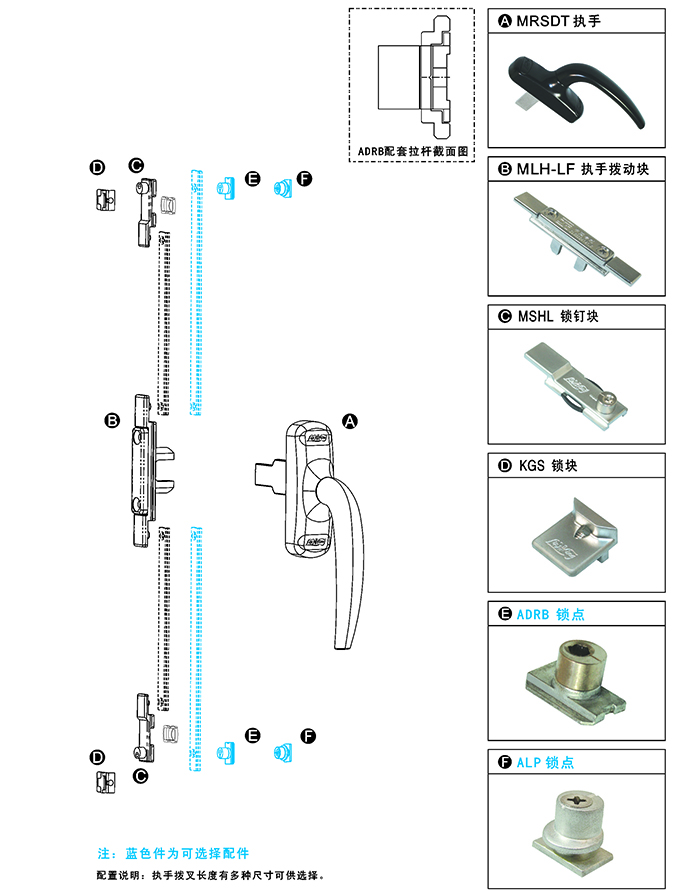 ADRB配套拉杆截面图

D C E F

B A

D C E F

注：蓝色件为可选择配件

配置说明：执手拨叉长度有多种尺寸可供选择。

A MRSDT 执手

B MLH-LF 执手拨动块

C MSHL 锁钉块

D KGS 锁块

E ADRB 锁点

F ALP 锁点